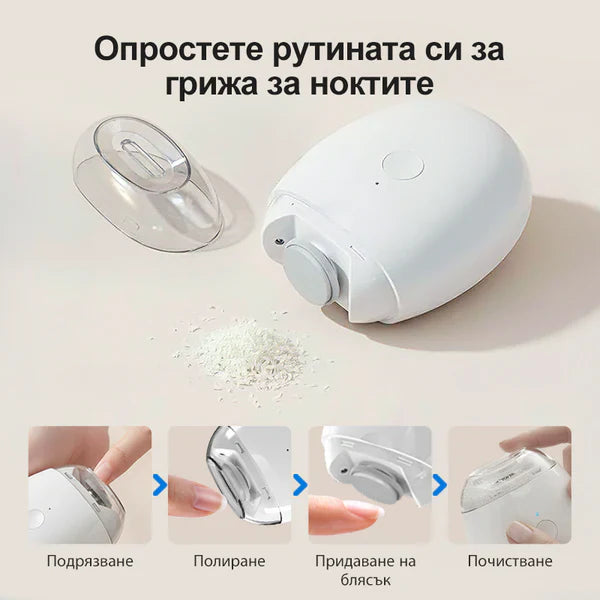 Опростете рутината си за грижа за ноктите

Подрязване

Полиране

Придаване на блясък

Почистване